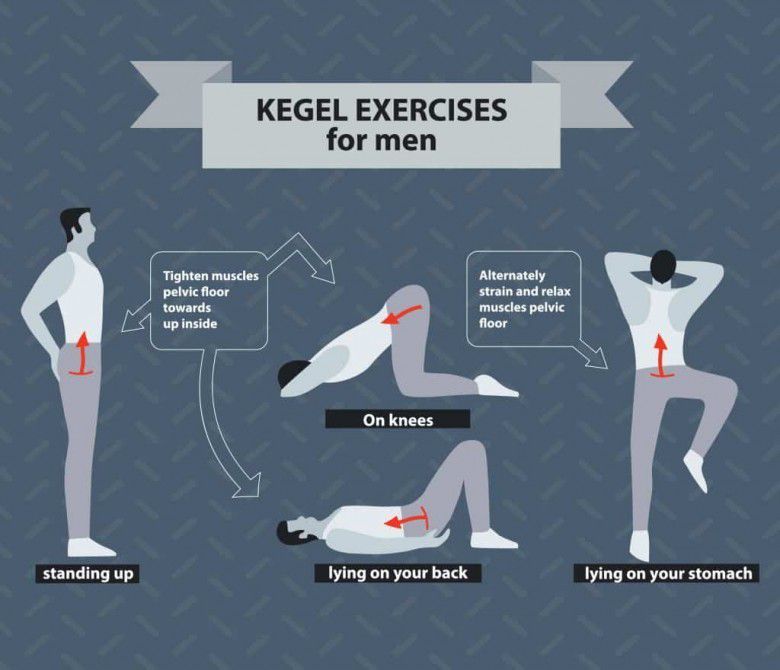 KEGEL EXERCISES
for men

Tighten muscles pelvic floor towards up inside

Alternately strain and relax muscles pelvic floor

On knees

standing up

lying on your back

lying on your stomach