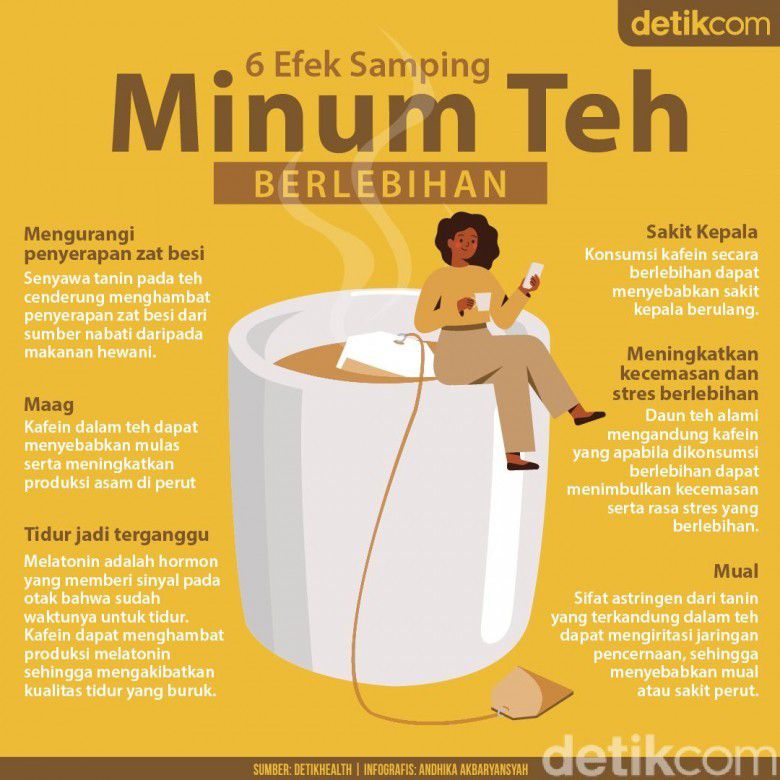 detikcom

6 Efek Samping
Minum Teh
BERLEBIHAN

Mengurangi penyerapan zat besi
Senyawa tanin pada teh cenderung menghambat penyerapan zat besi dari sumber nabati daripada makanan hewani.

Maag
Kafein dalam teh dapat menyebabkan mulas serta meningkatkan produksi asam di perut

Tidur jadi terganggu
Melatonin adalah hormon yang memberi sinyal pada otak bahwa sudah waktunya untuk tidur. Kafein dapat menghambat produksi melatonin sehingga mengakibatkan kualitas tidur yang buruk.

Sakit Kepala
Konsumsi kafein secara berlebihan dapat menyebabkan sakit kepala berulang.

Meningkatkan kecemasan dan stres berlebihan
Daun teh alami mengandung kafein yang apabila dikonsumsi berlebihan dapat menimbulkan kecemasan serta rasa stres yang berlebihan.

Mual
Sifat astringen dari tanin yang terkandung dalam teh dapat mengiritasi jaringan pencernaan, sehingga menyebabkan mual atau sakit perut.

SUMBER: DETIKHEALTH | INFOGRAFIS: ANDHIKA AKBARYANSYAH

detikcom