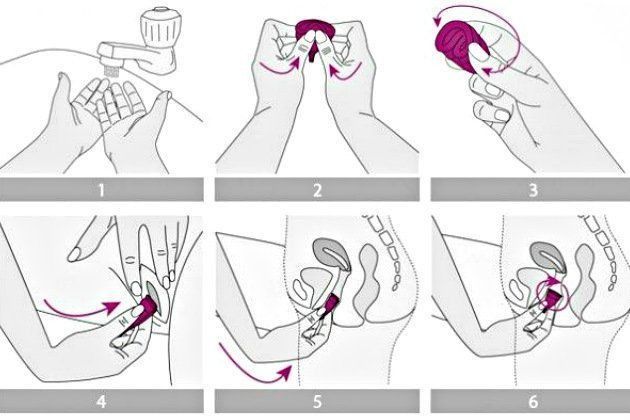 1

2

3

4

5

6