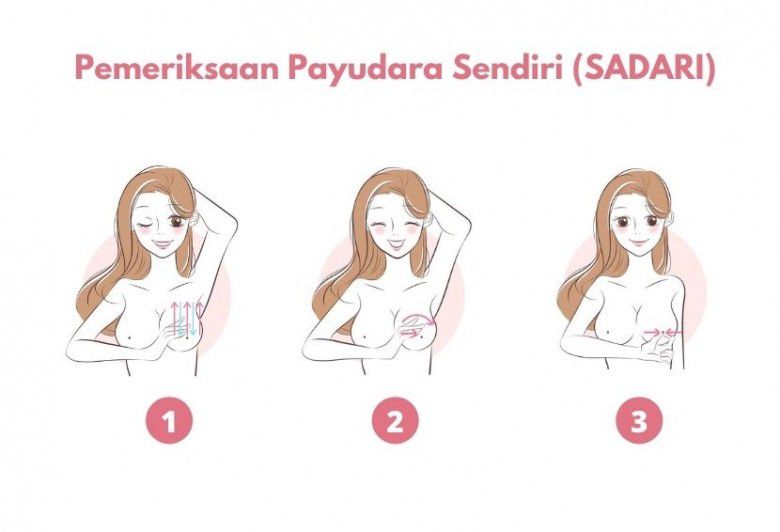 Pemeriksaan Payudara Sendiri (SADARI)

1

2

3